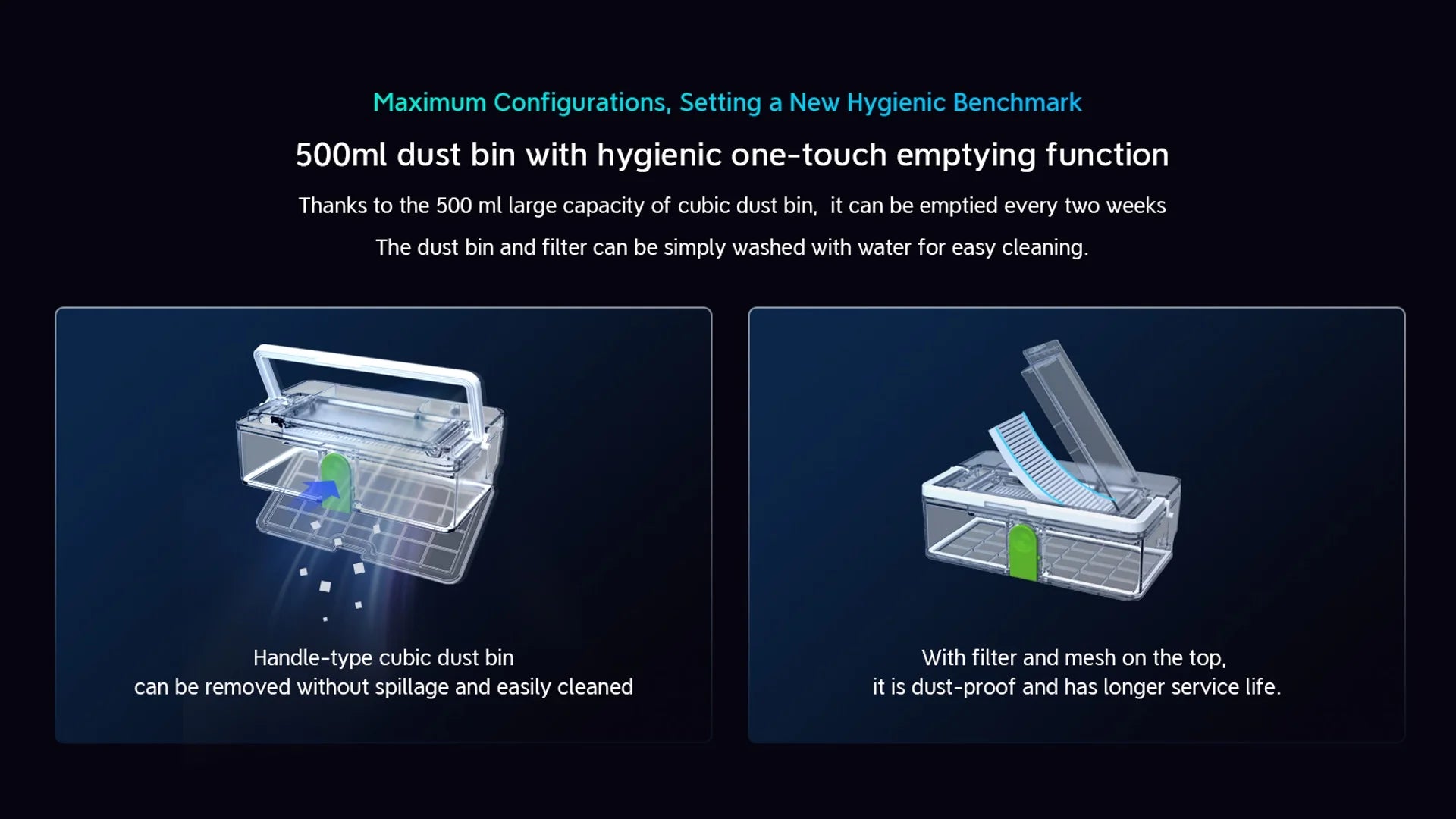 Maximum Configurations, Setting a New Hygienic Benchmark

500ml dust bin with hygienic one-touch emptying function

Thanks to the 500 ml large capacity of cubic dust bin, it can be emptied every two weeks

The dust bin and filter can be simply washed with water for easy cleaning.

Handle-type cubic dust bin can be removed without spillage and easily cleaned

With filter and mesh on the top, it is dust-proof and has longer service life.